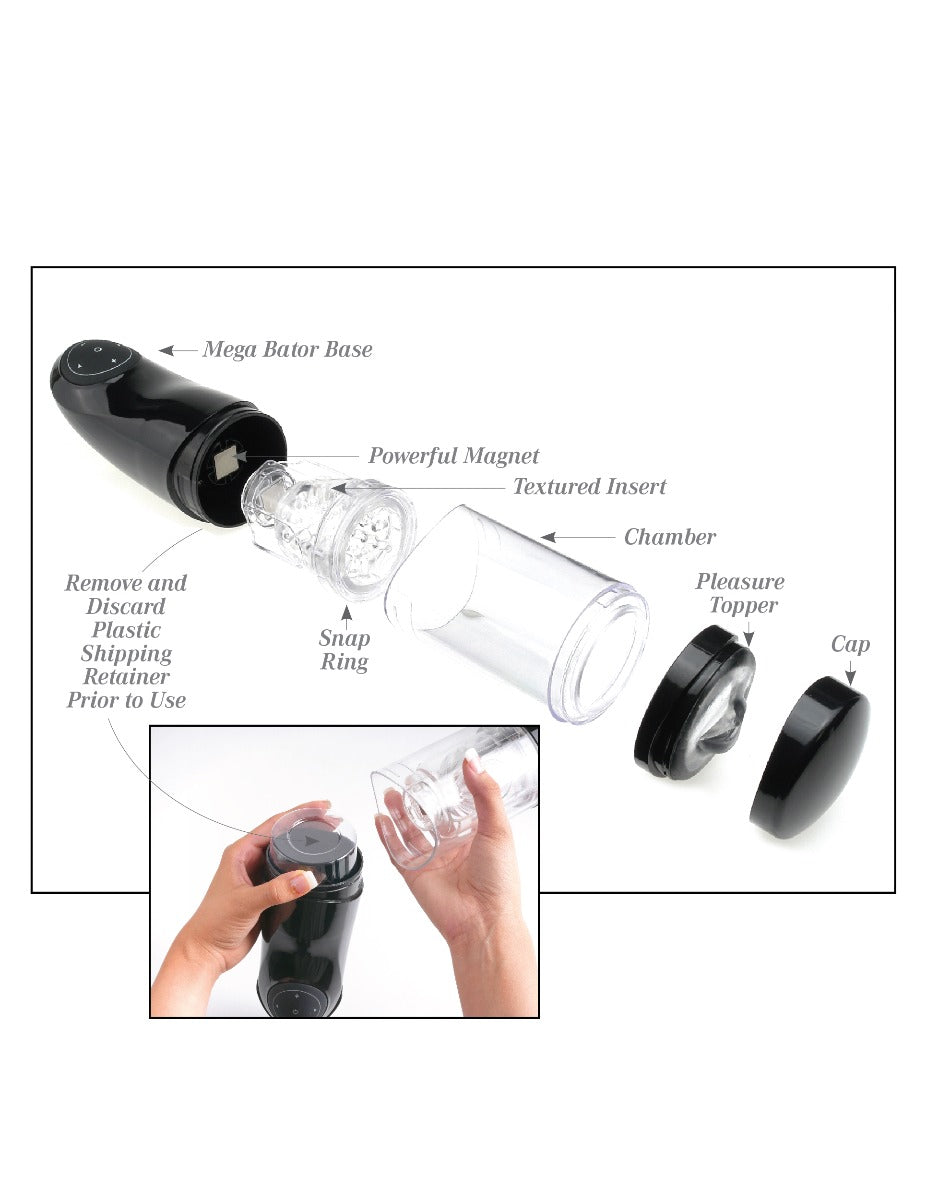 Mega Bator Base

Powerful Magnet

Textured Insert

Chamber

Remove and Discard Plastic Shipping Retainer Prior to Use

Snap Ring

Pleasure Topper

Cap